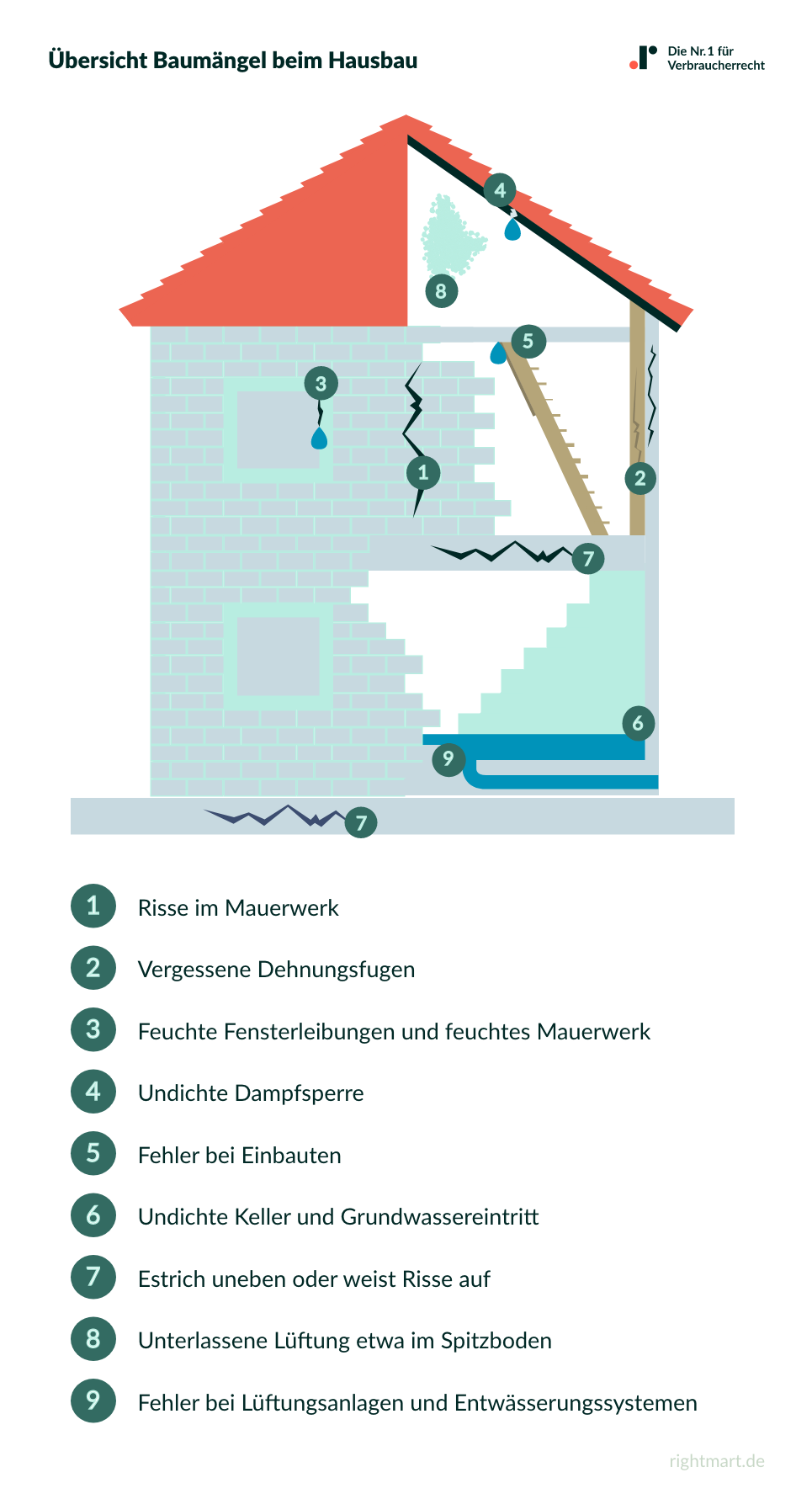 Übersicht Baumängel beim Hausbau

Die Nr. 1 für Verbraucherrecht

4

8

5

3

1

2

7

6

9

7

1 Risse im Mauerwerk

2 Vergessene Dehnungsfugen

3 Feuchte Fensterleibungen und feuchtes Mauerwerk

4 Undichte Dampfsperre

5 Fehler bei Einbauten

6 Undichte Keller und Grundwassereintritt

7 Estrich uneben oder weist Risse auf

8 Unterlassene Lüftung etwa im Spitzboden

9 Fehler bei Lüftungsanlagen und Entwässerungssystemen

rightmart.de